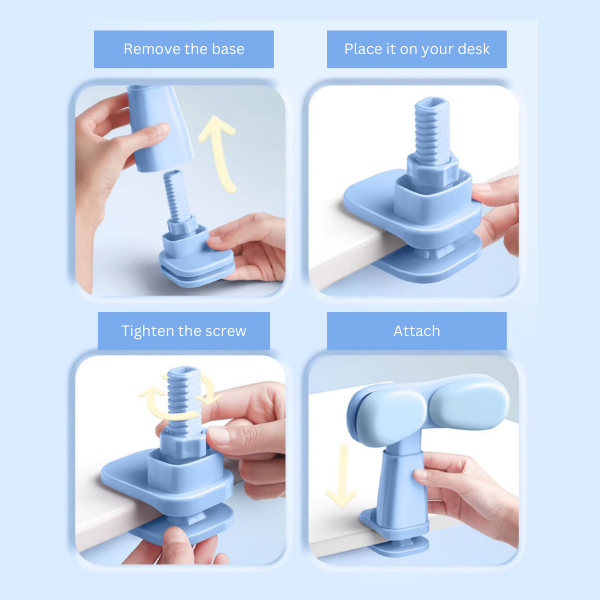 Remove the base

Place it on your desk

Tighten the screw

Attach